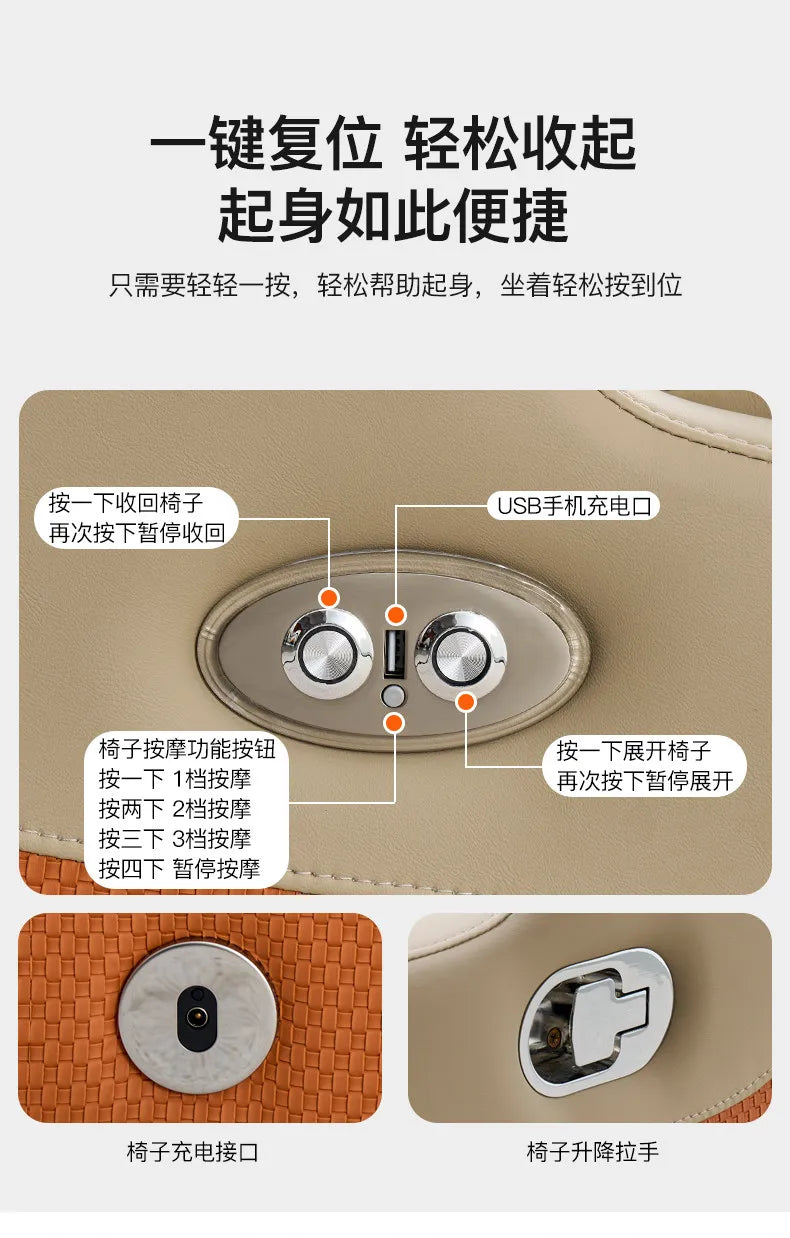 一键复位 轻松收起
起身如此便捷

只需要轻轻一按，轻松帮助起身，坐着轻松按到位

按一下收回椅子
再次按下暂停收回

USB手机充电口

椅子按摩功能按钮
按一下 1档按摩
按两下 2档按摩
按三下 3档按摩
按四下 暂停按摩

按一下展开椅子
再次按下暂停展开

椅子充电接口

椅子升降拉手