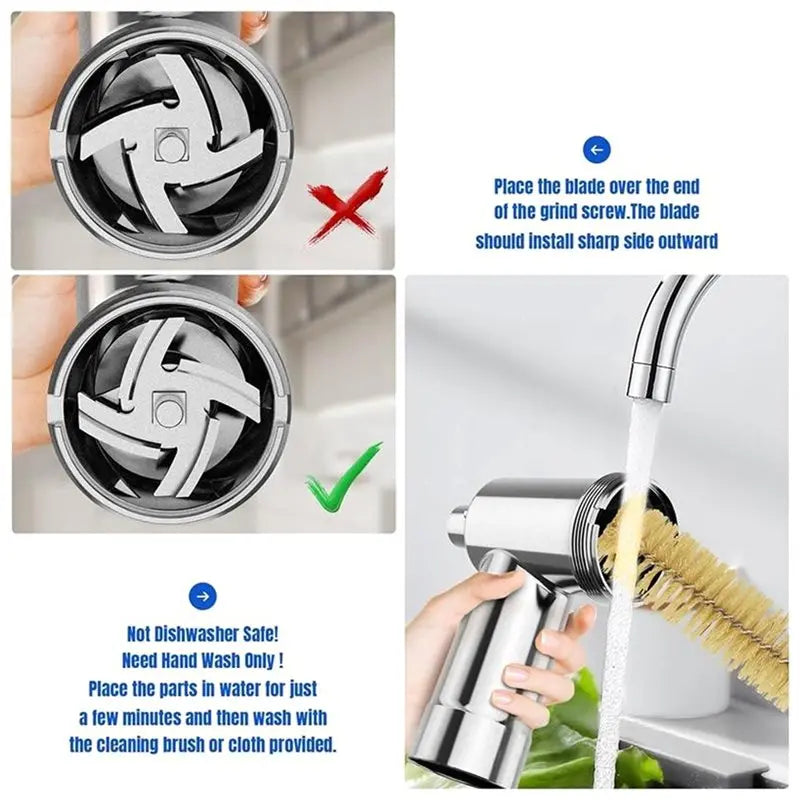 Place the blade over the end of the grind screw.The blade should install sharp side outward

Not Dishwasher Safe!
Need Hand Wash Only !
Place the parts in water for just a few minutes and then wash with the cleaning brush or cloth provided.