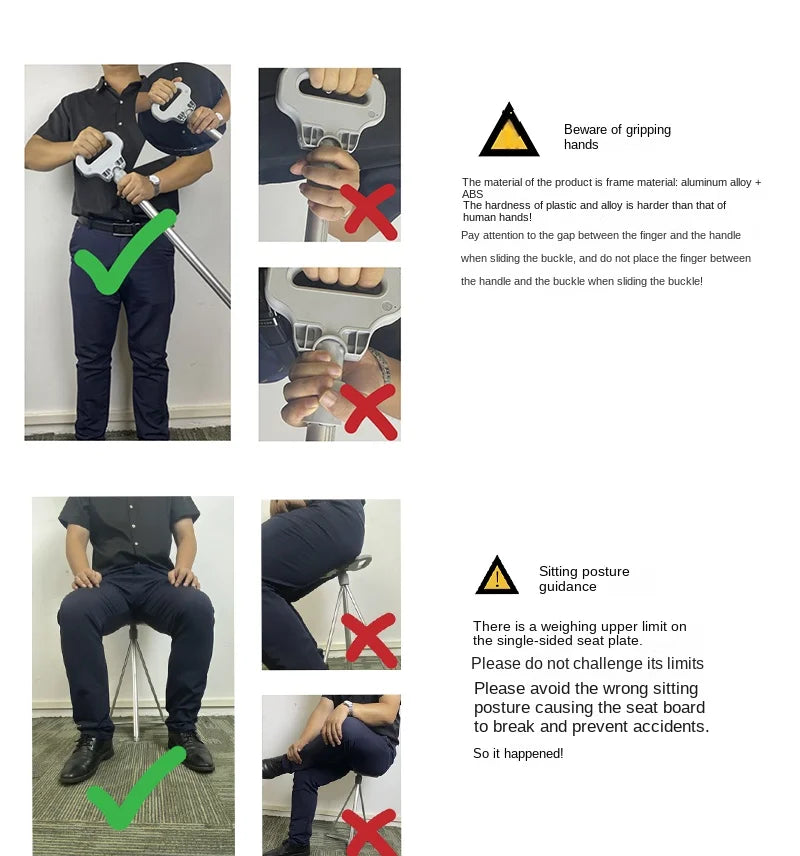 Beware of gripping hands

The material of the product is frame material: aluminum alloy + ABS
The hardness of plastic and alloy is harder than that of human hands!

Pay attention to the gap between the finger and the handle when sliding the buckle, and do not place the finger between the handle and the buckle when sliding the buckle!

Sitting posture guidance

There is a weighing upper limit on the single-sided seat plate.

Please do not challenge its limits

Please avoid the wrong sitting posture causing the seat board to break and prevent accidents.

So it happened!