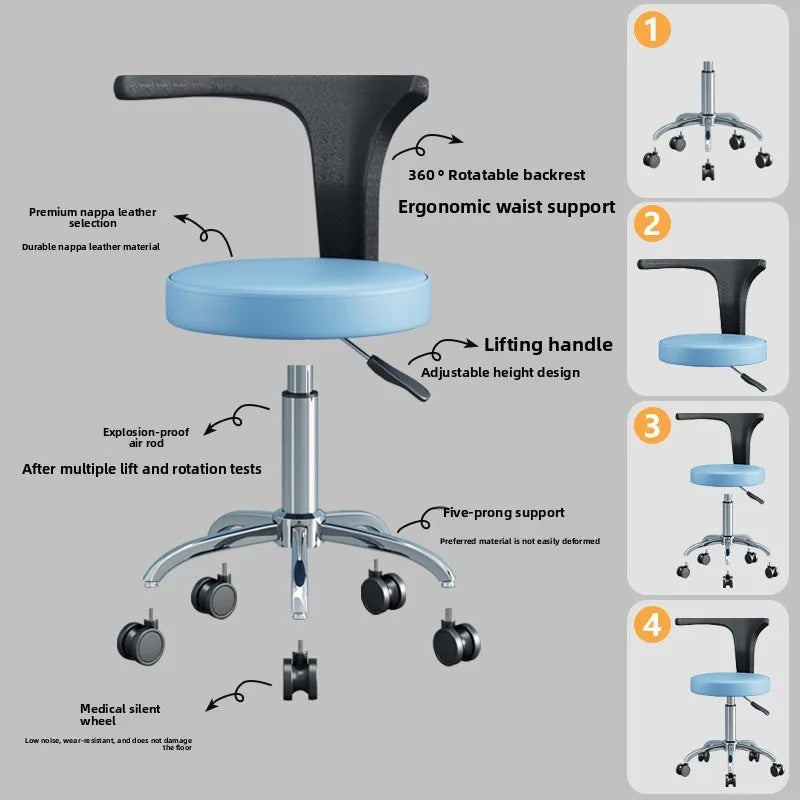 360 ° Rotatable backrest

Ergonomic waist support

Premium nappa leather selection

Durable nappa leather material

Lifting handle

Adjustable height design

Explosion-proof air rod

After multiple lift and rotation tests

Five-prong support

Preferred material is not easily deformed

Medical silent wheel

Low noise, wear-resistant, and does not damage the floor

1

2

3

4