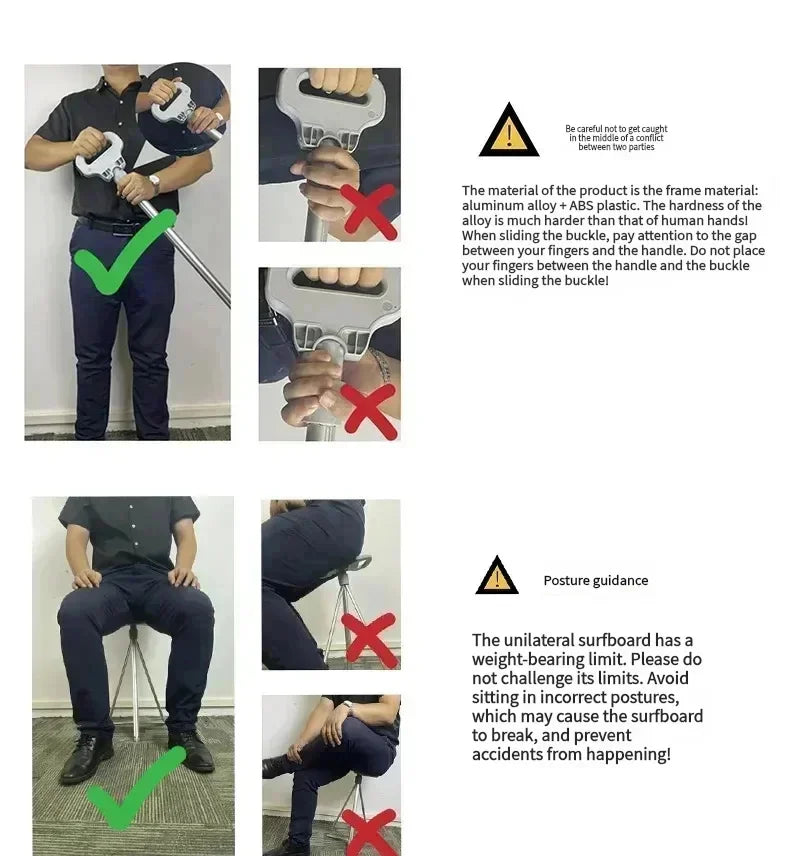 Be careful not to get caught in the middle of a conflict between two parties

The material of the product is the frame material: aluminum alloy + ABS plastic. The hardness of the alloy is much harder than that of human hands! When sliding the buckle, pay attention to the gap between your fingers and the handle. Do not place your fingers between the handle and the buckle when sliding the buckle!

Posture guidance

The unilateral surfboard has a weight-bearing limit. Please do not challenge its limits. Avoid sitting in incorrect postures, which may cause the surfboard to break, and prevent accidents from happening!