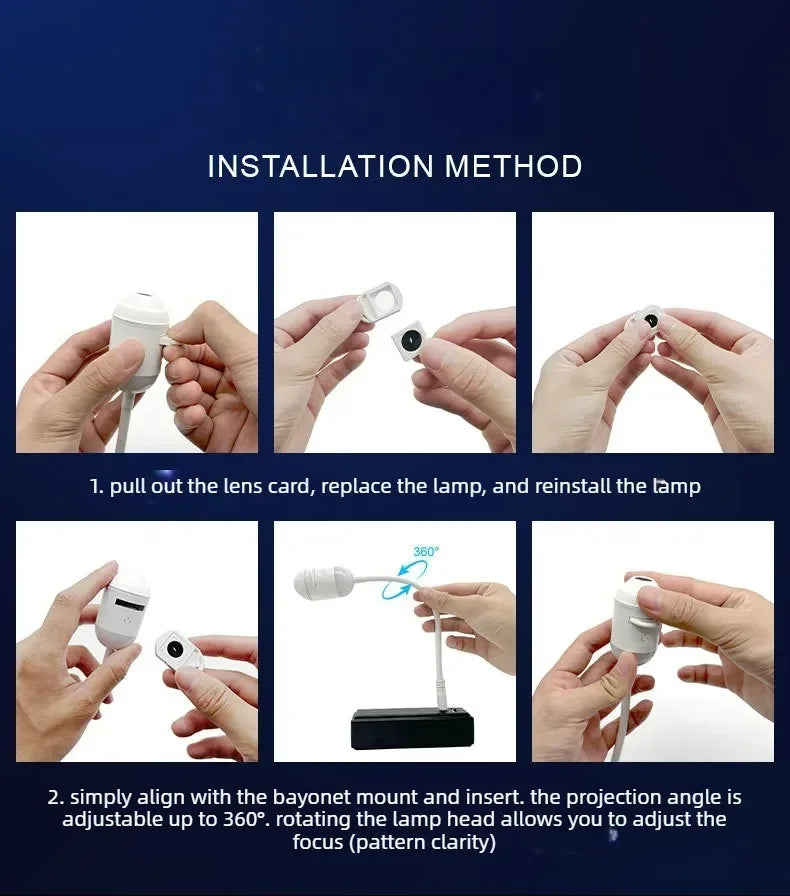 INSTALLATION METHOD

1. pull out the lens card, replace the lamp, and reinstall the lamp

360°

2. simply align with the bayonet mount and insert. the projection angle is adjustable up to 360°. rotating the lamp head allows you to adjust the focus (pattern clarity)