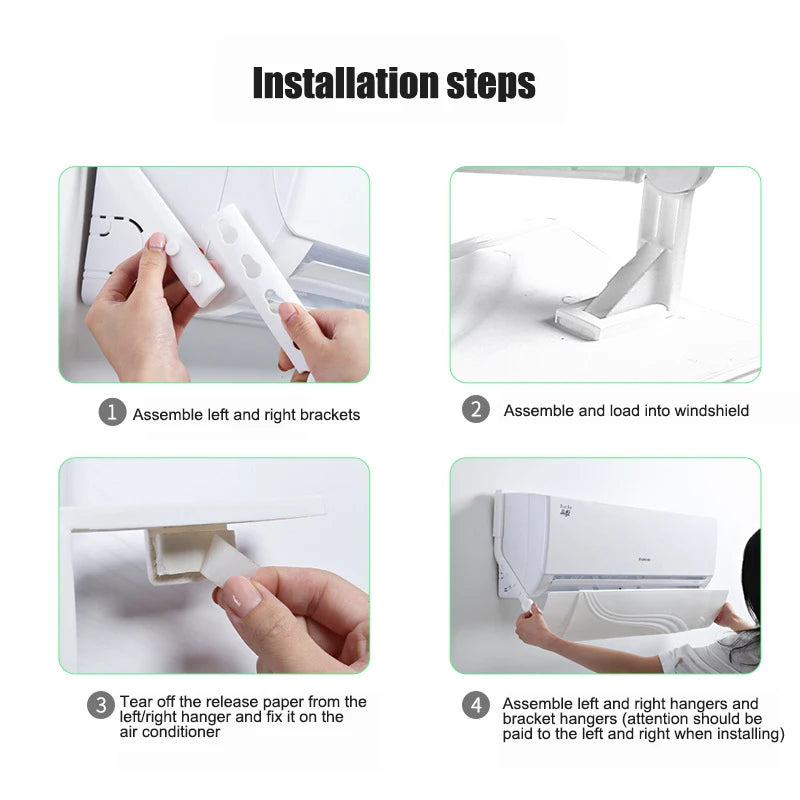 Installation steps

1 Assemble left and right brackets

2 Assemble and load into windshield

3 Tear off the release paper from the left/right hanger and fix it on the air conditioner

4 Assemble left and right hangers and bracket hangers (attention should be paid to the left and right when installing)