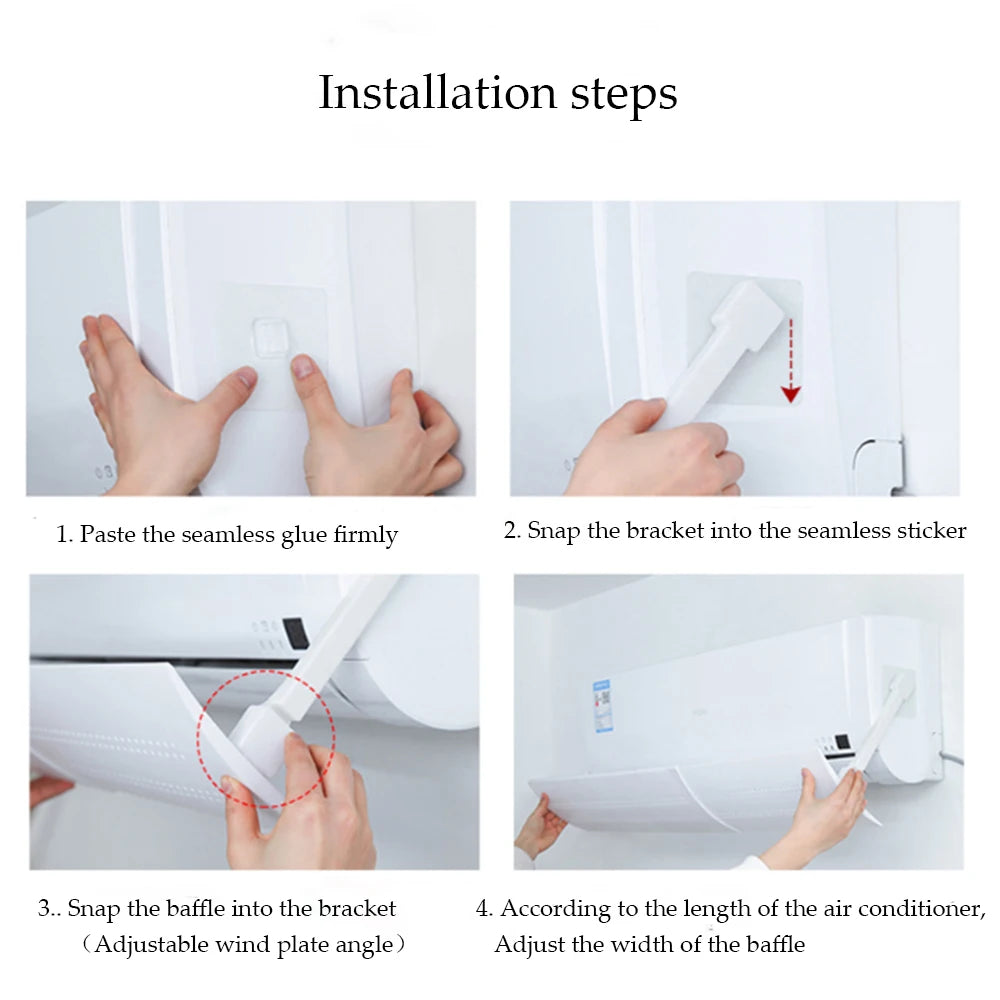 Installation steps

1. Paste the seamless glue firmly

2. Snap the bracket into the seamless sticker

3.. Snap the baffle into the bracket
（Adjustable wind plate angle）

4. According to the length of the air conditioner, Adjust the width of the baffle