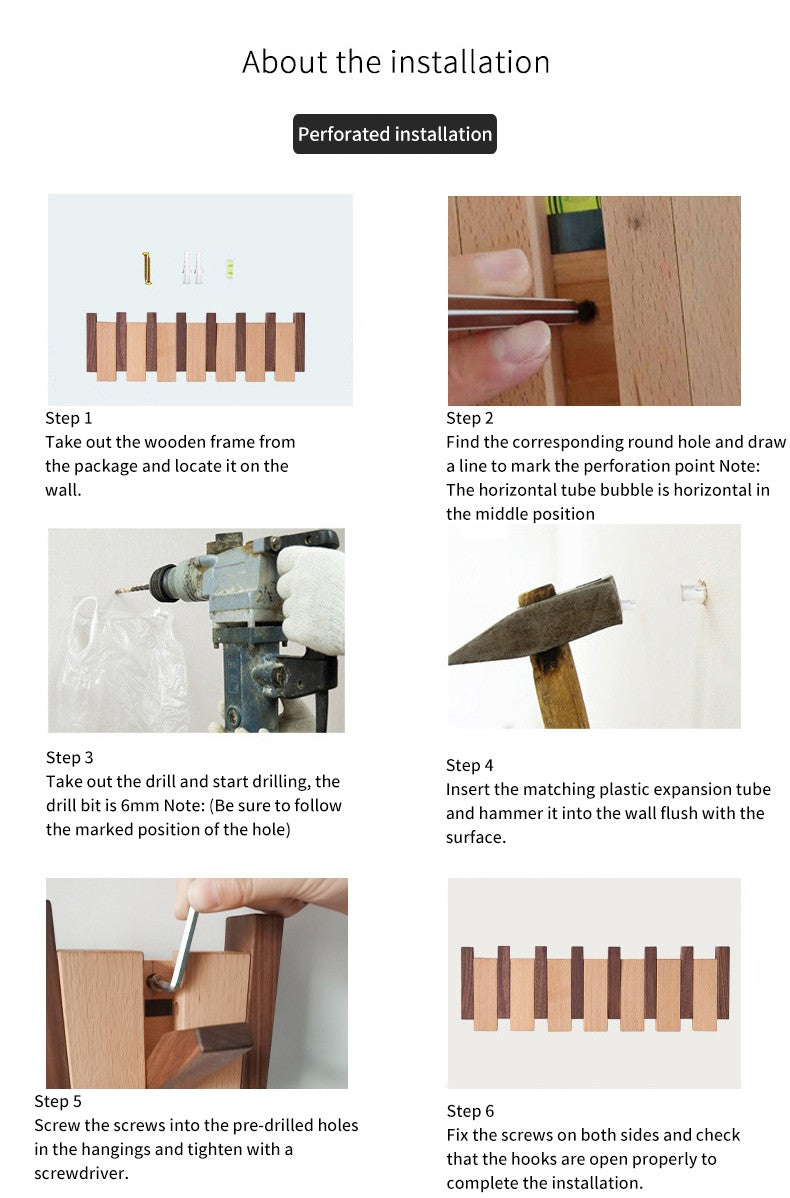 About the installation

Perforated installation

Step 1
Take out the wooden frame from the package and locate it on the wall.

Step 2
Find the corresponding round hole and draw a line to mark the perforation point Note: The horizontal tube bubble is horizontal in the middle position

Step 3
Take out the drill and start drilling, the drill bit is 6mm Note: (Be sure to follow the marked position of the hole)

Step 4
Insert the matching plastic expansion tube and hammer it into the wall flush with the surface.

Step 5
Screw the screws into the pre-drilled holes in the hangings and tighten with a screwdriver.

Step 6
Fix the screws on both sides and check that the hooks are open properly to complete the installation.